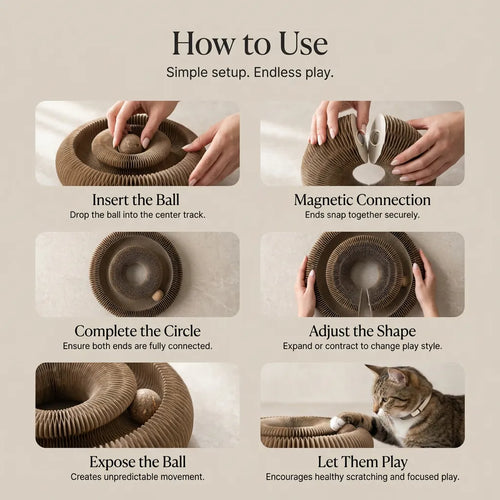 How to Use

Simple setup. Endless play.

Insert the Ball

Drop the ball into the center track.

Magnetic Connection

Ends snap together securely.

Complete the Circle

Ensure both ends are fully connected.

Adjust the Shape

Expand or contract to change play style.

Expose the Ball

Creates unpredictable movement.

Let Them Play

Encourages healthy scratching and focused play.