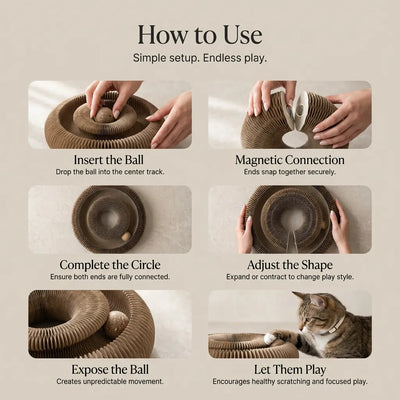 How to Use

Simple setup. Endless play.

Insert the Ball
Drop the ball into the center track.

Magnetic Connection
Ends snap together securely.

Complete the Circle
Ensure both ends are fully connected.

Adjust the Shape
Expand or contract to change play style.

Expose the Ball
Creates unpredictable movement.

Let Them Play
Encourages healthy scratching and focused play.